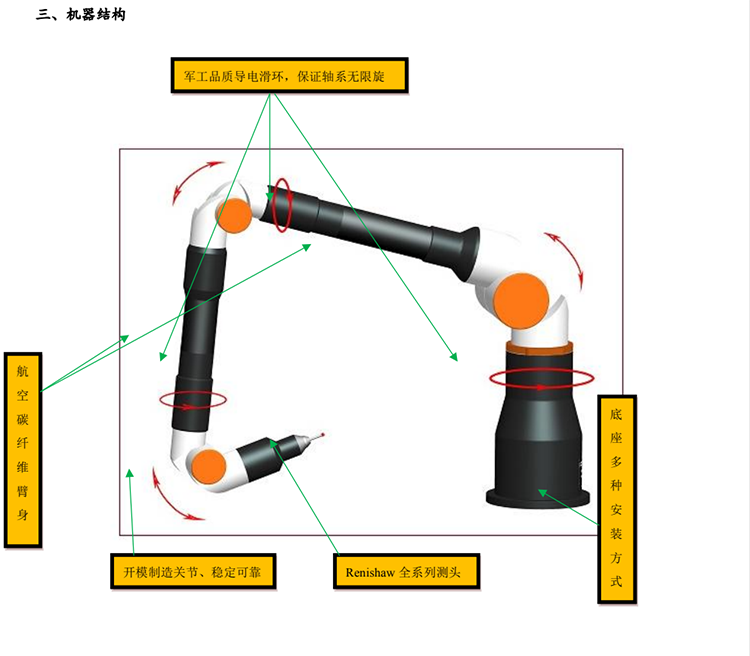 三、机器结构

军工品质导电滑环，保证轴系无限旋

航空碳纤维臂身

底座多种安装方式

开模制造关节、稳定可靠

Renishaw 全系列测头